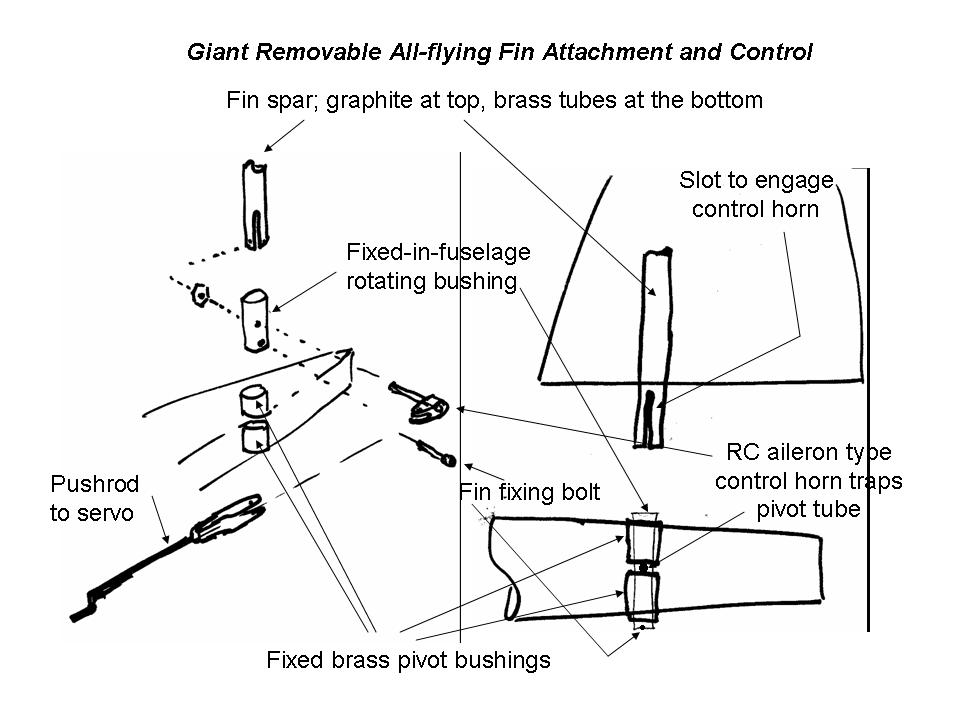 Giant Removable All-flying Fin Attachment and Control

Fin spar; graphite at top, brass tubes at the bottom

Slot to engage control horn

Fixed-in-fuselage rotating bushing

RC aileron type control horn traps pivot tube

Pushrod to servo

Fin fixing bolt

Fixed brass pivot bushings